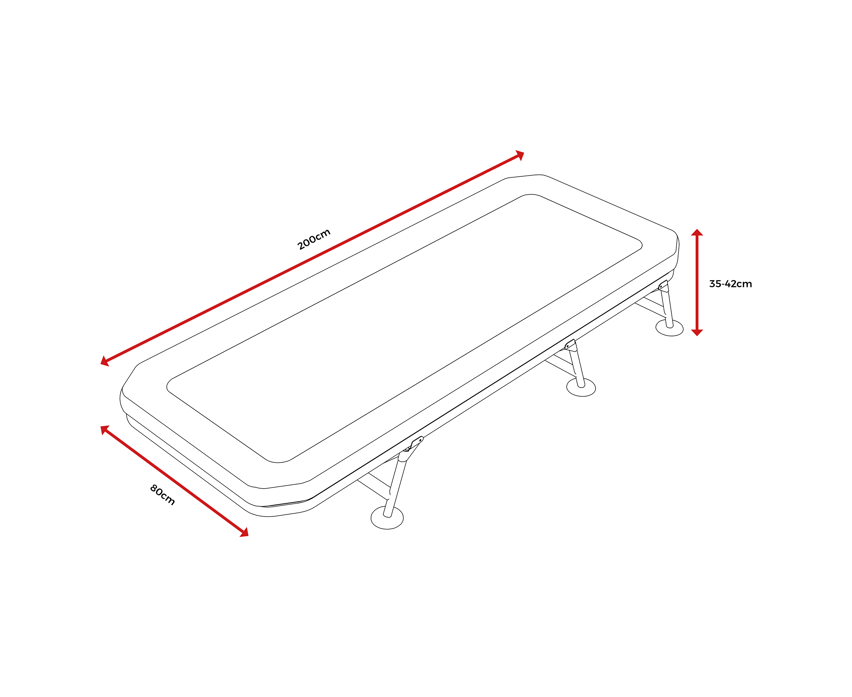 200cm

35-42cm

80cm