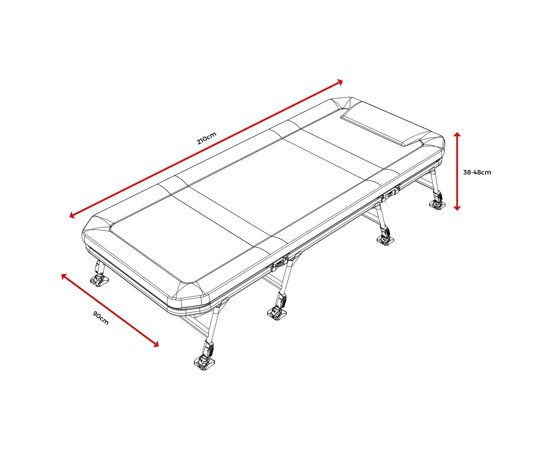 210cm

38-48cm

90cm