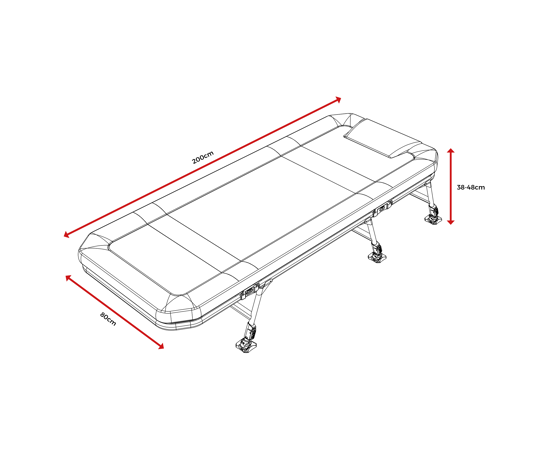 200cm

38-48cm

80cm